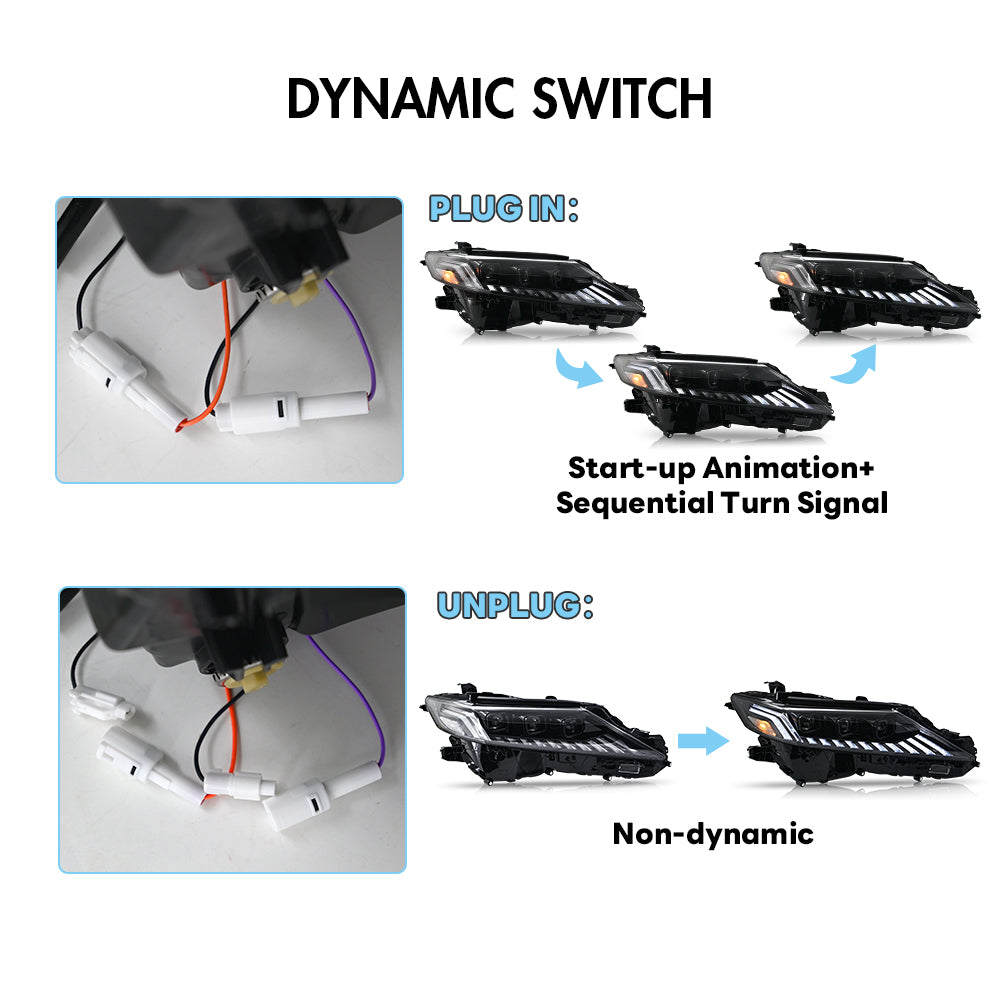 DYNAMIC SWITCH

PLUG IN:

Start-up Animation+
Sequential Turn Signal

UNPLUG:

Non-dynamic