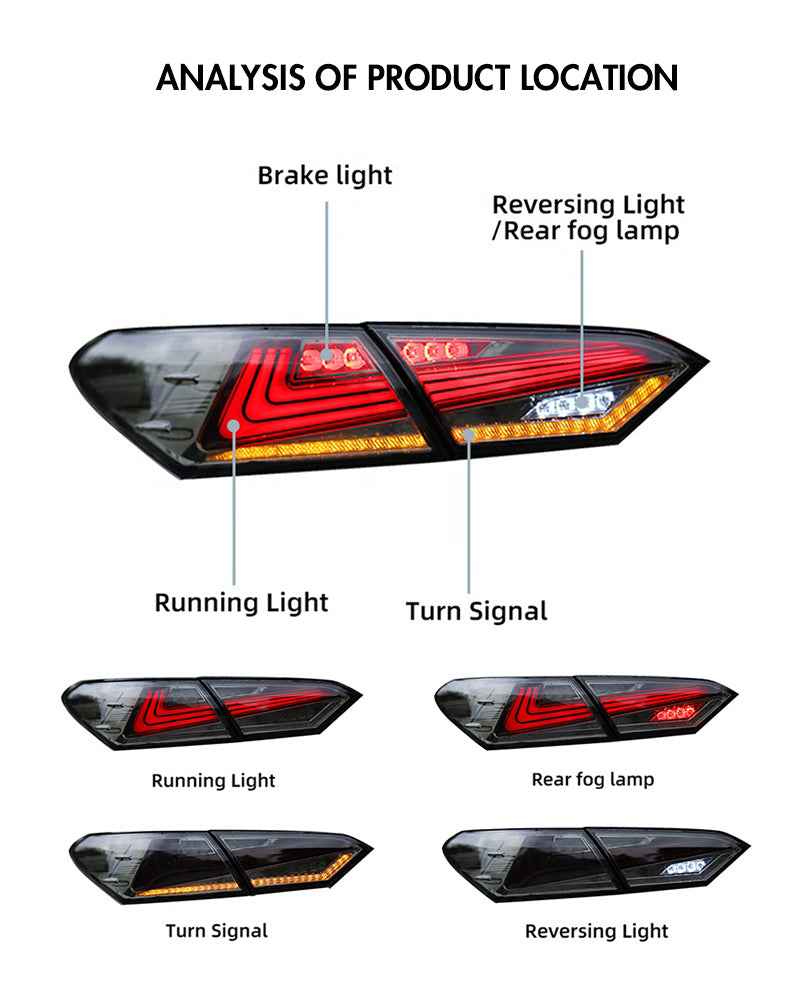 ANALYSIS OF PRODUCT LOCATION

Brake light

Reversing Light
/Rear fog lamp

Running Light

Turn Signal

Running Light

Rear fog lamp

Turn Signal

Reversing Light