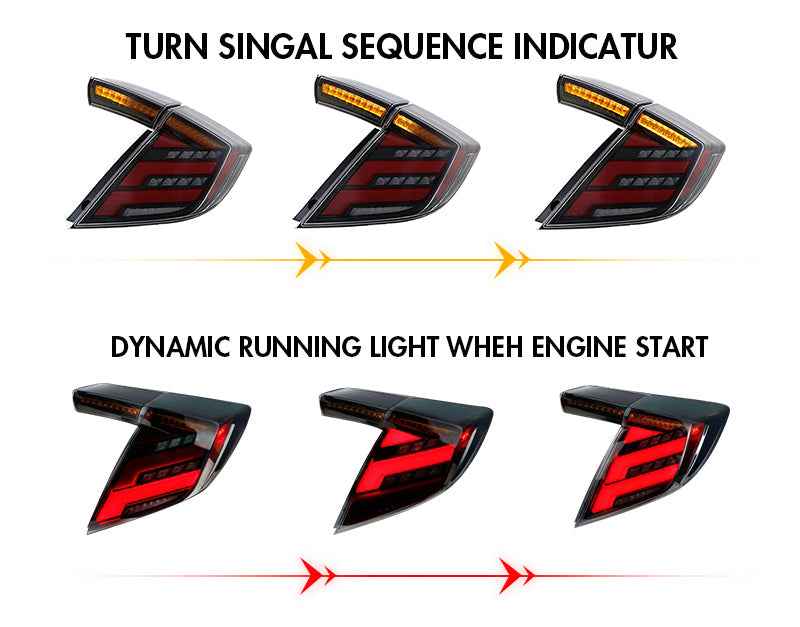 TURN SINGAL SEQUENCE INDICATUR

DYNAMIC RUNNING LIGHT WHEH ENGINE START