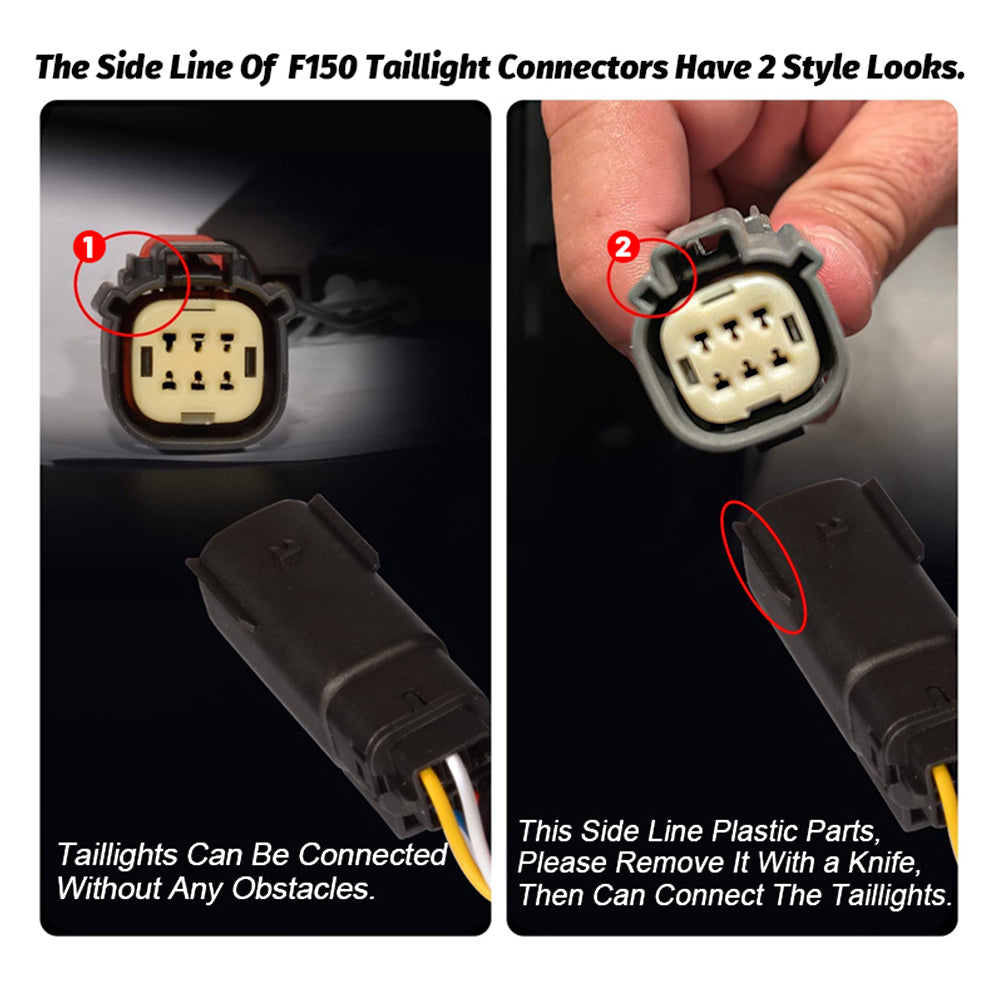 The Side Line Of F150 Taillight Connectors Have 2 Style Looks.

1

Taillights Can Be Connected Without Any Obstacles.

2

This Side Line Plastic Parts, Please Remove It With a Knife, Then Can Connect The Taillights.