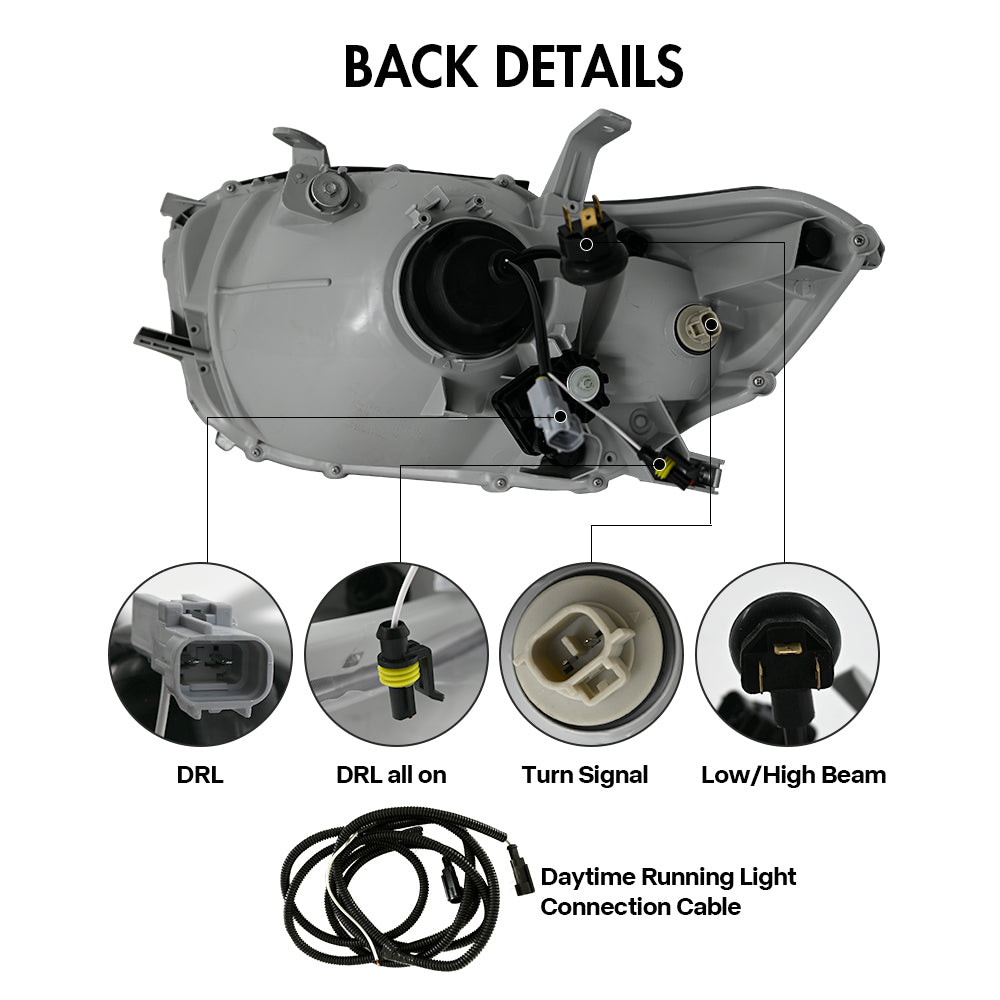 BACK DETAILS

DRL

DRL all on

Turn Signal

Low/High Beam

Daytime Running Light Connection Cable