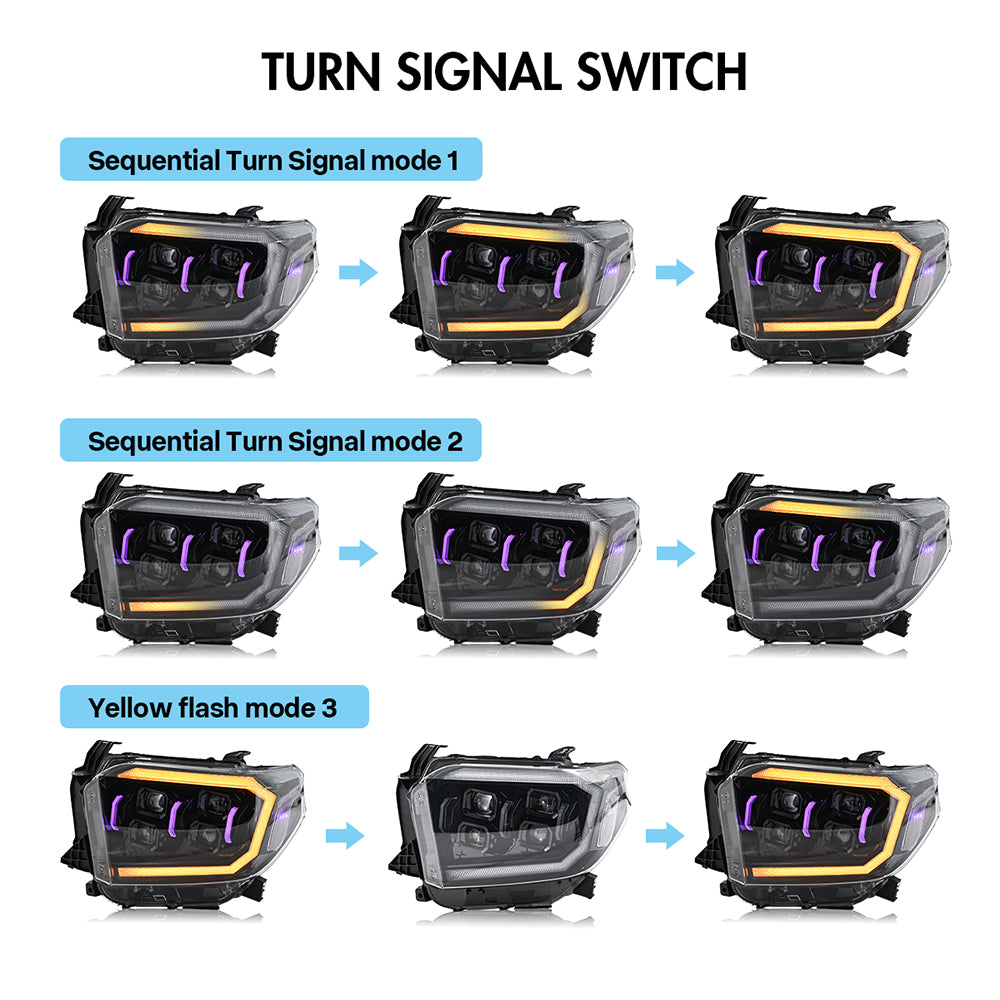 TURN SIGNAL SWITCH

Sequential Turn Signal mode 1

Sequential Turn Signal mode 2

Yellow flash mode 3