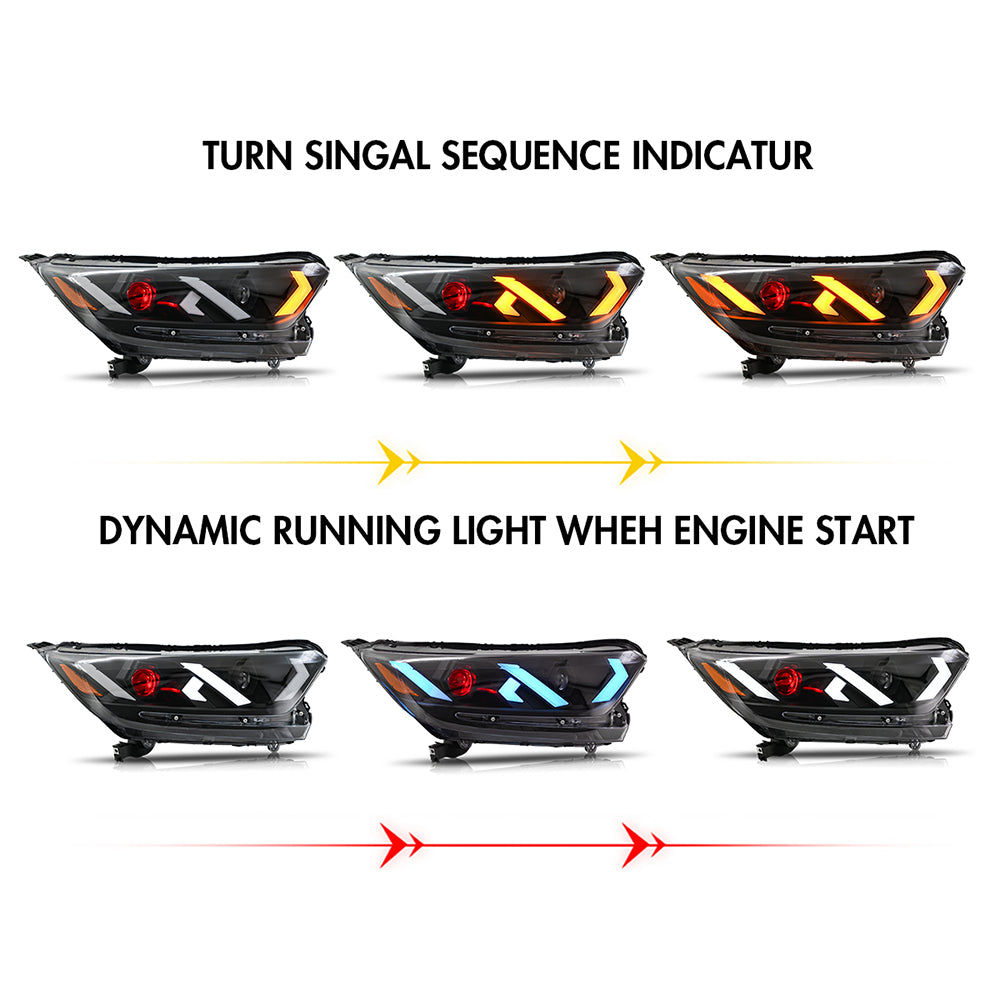 TURN SINGAL SEQUENCE INDICATUR

DYNAMIC RUNNING LIGHT WHEH ENGINE START