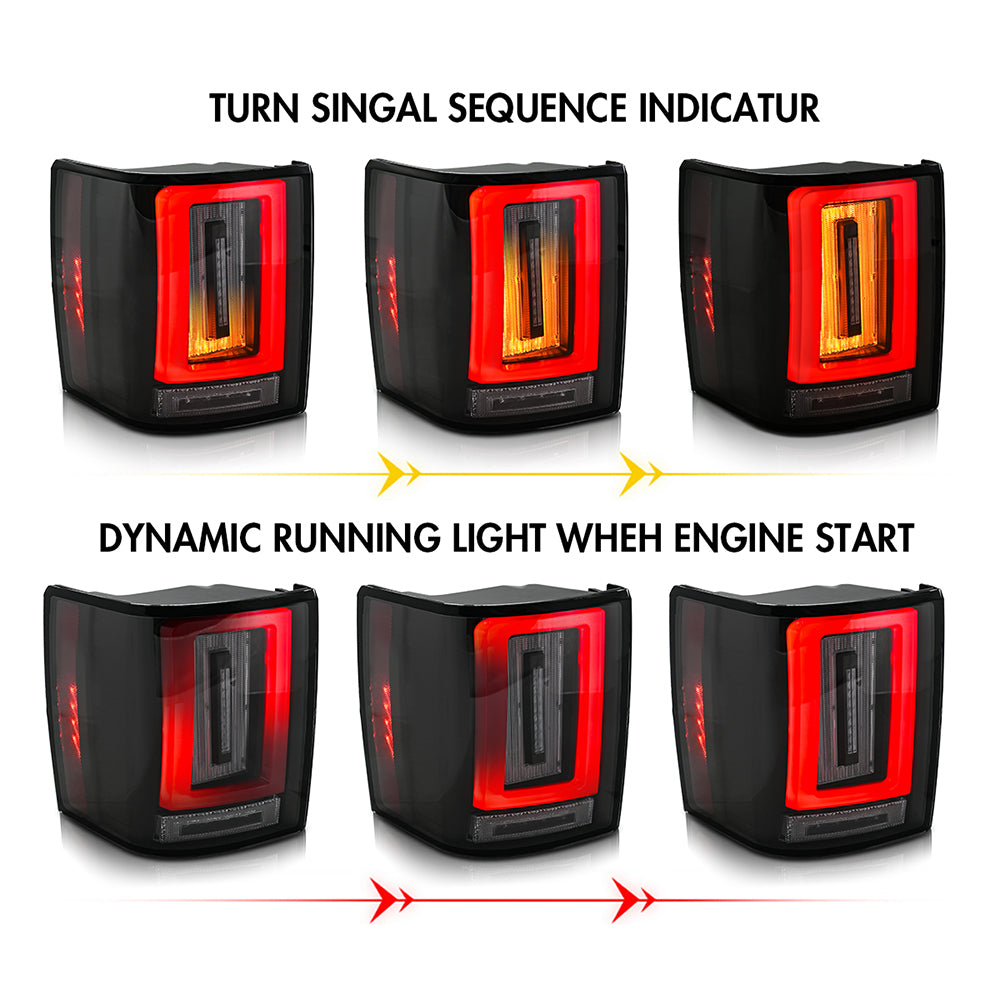 TURN SINGAL SEQUENCE INDICATUR

DYNAMIC RUNNING LIGHT WHEH ENGINE START