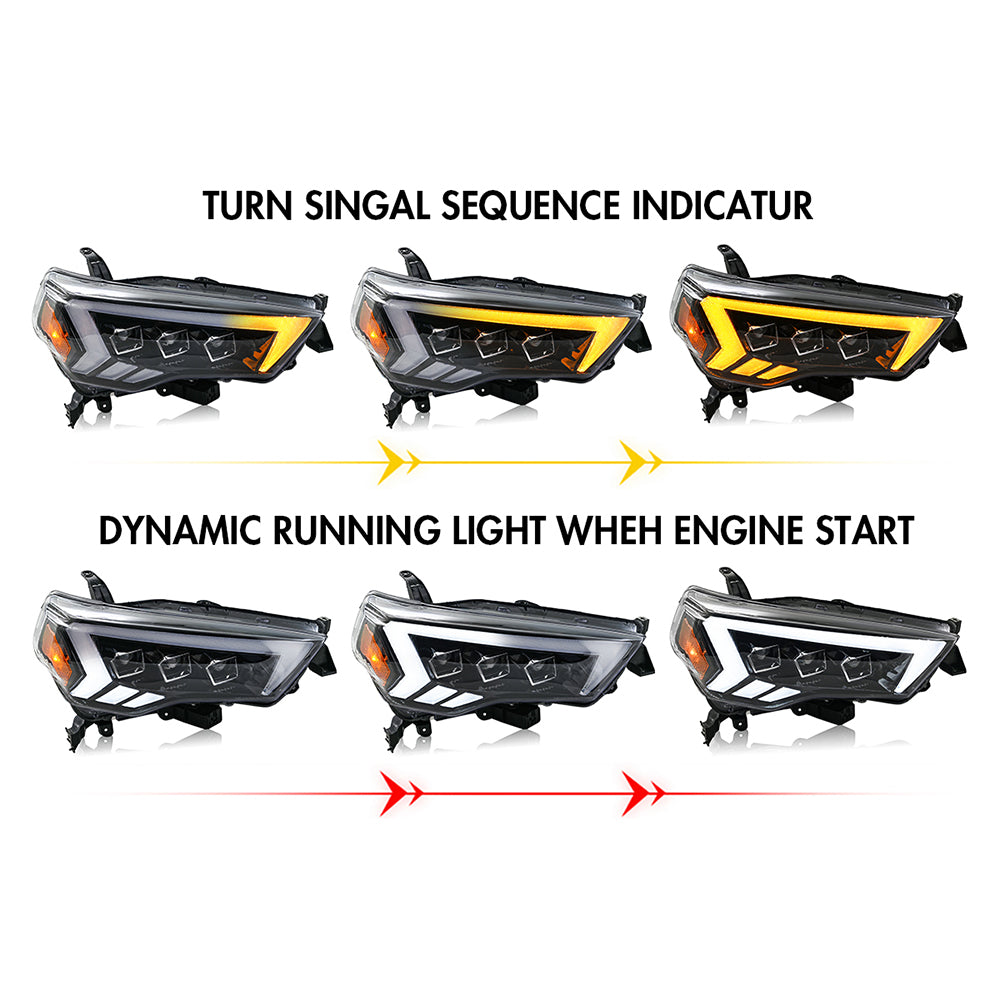 TURN SINGAL SEQUENCE INDICATUR

DYNAMIC RUNNING LIGHT WHEH ENGINE START