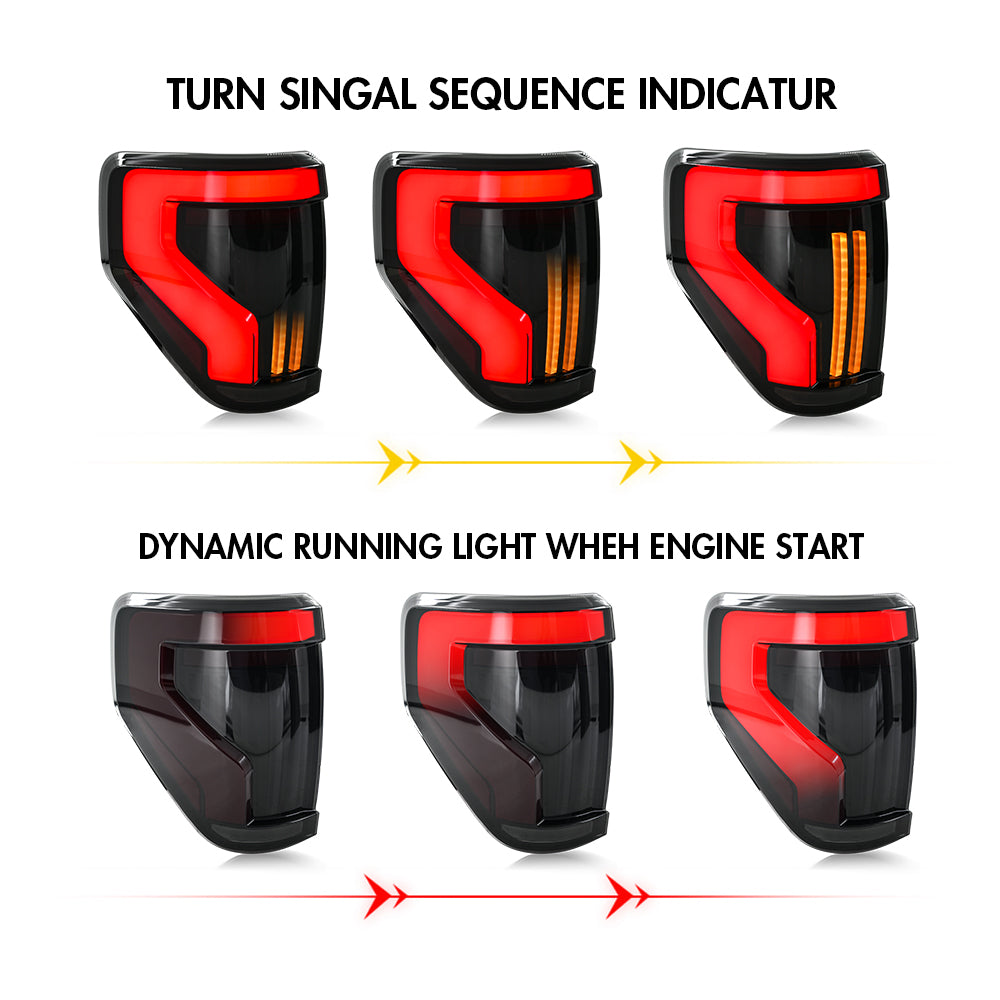 TURN SINGAL SEQUENCE INDICATUR

DYNAMIC RUNNING LIGHT WHEH ENGINE START