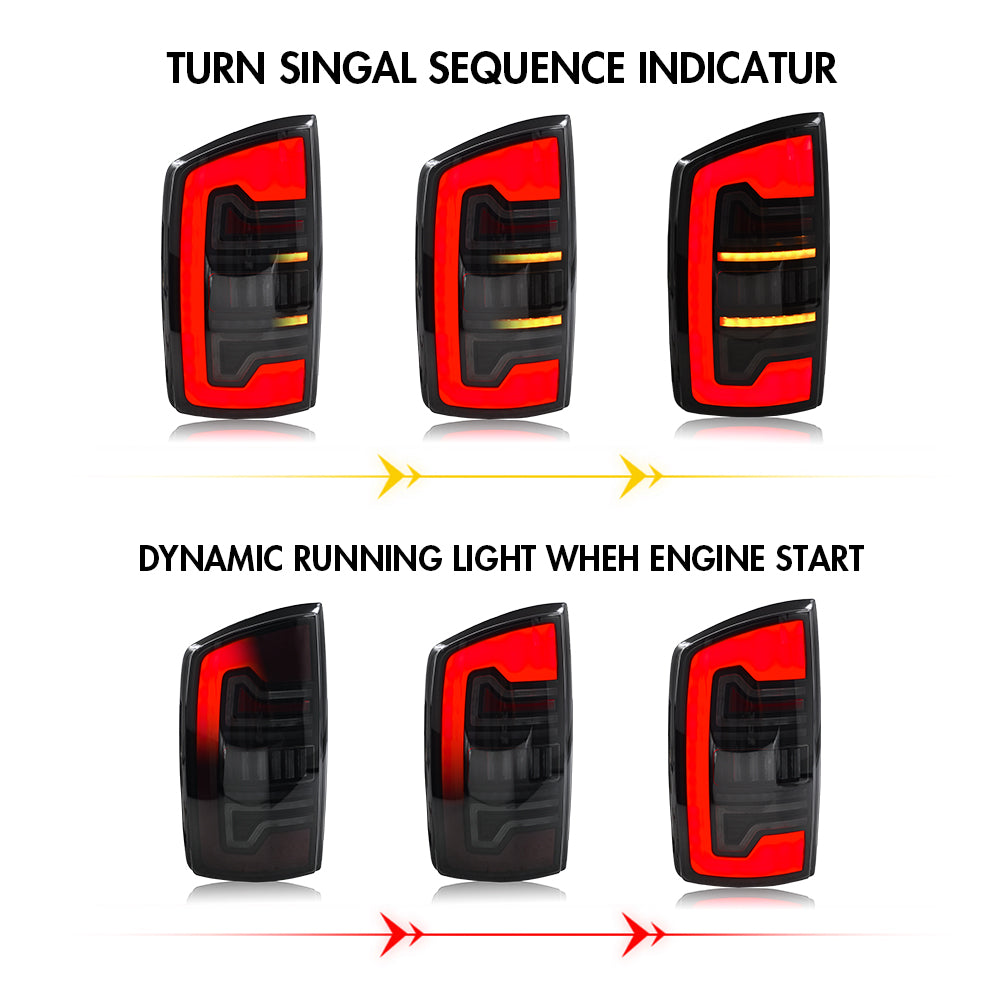 TURN SINGAL SEQUENCE INDICATUR

DYNAMIC RUNNING LIGHT WHEH ENGINE START