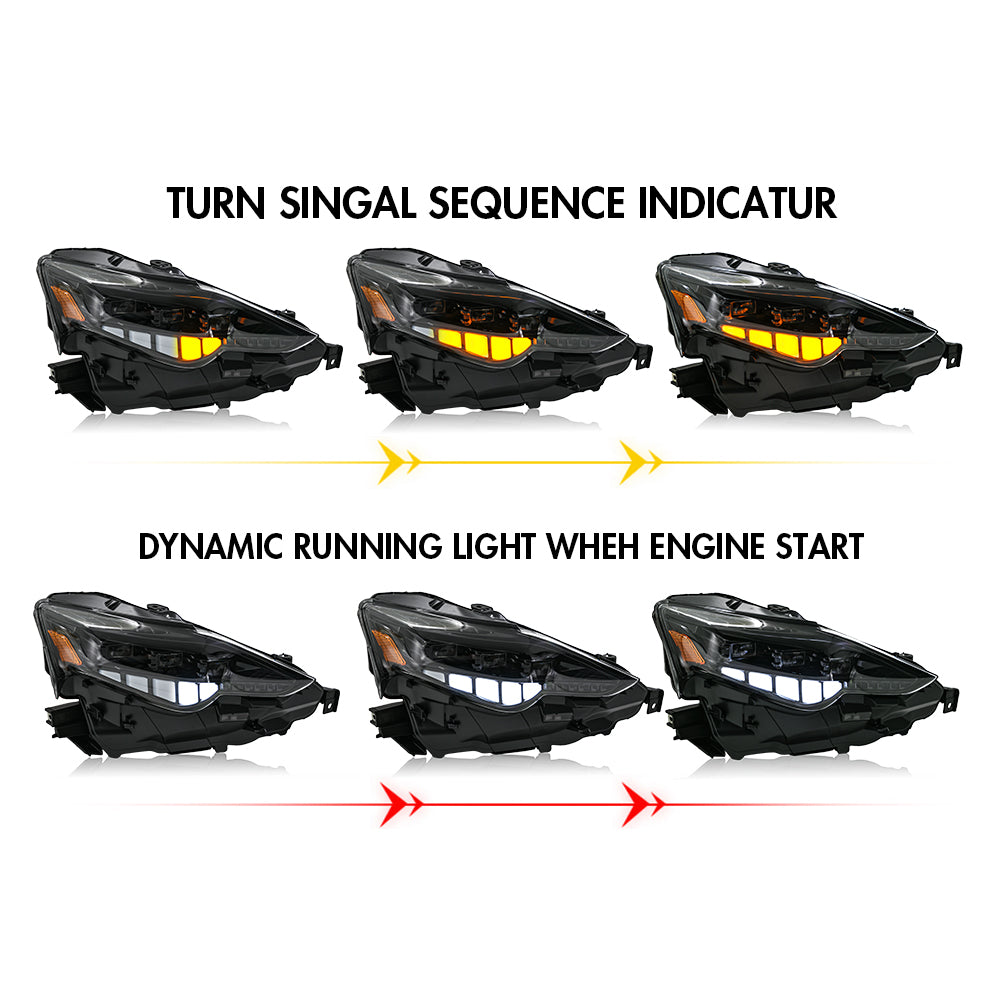 TURN SINGAL SEQUENCE INDICATUR

DYNAMIC RUNNING LIGHT WHEH ENGINE START