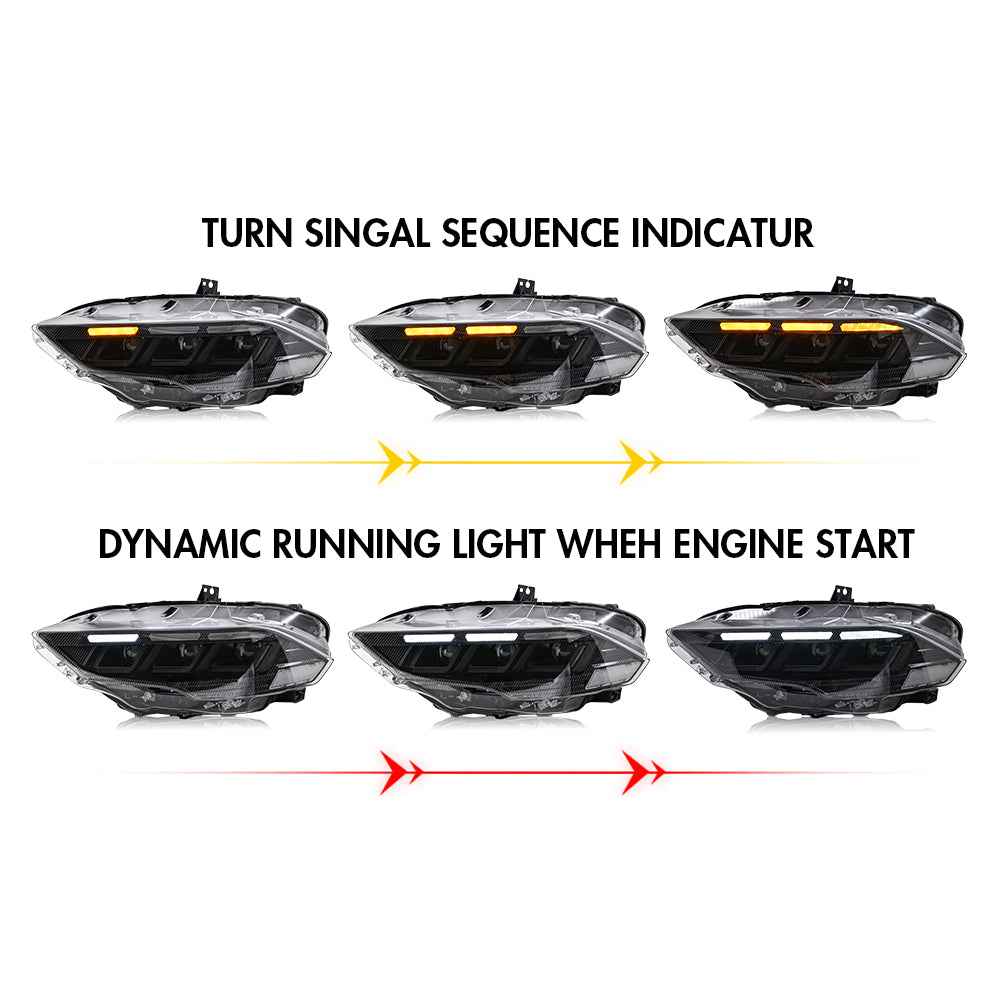 TURN SINGAL SEQUENCE INDICATUR

DYNAMIC RUNNING LIGHT WHEH ENGINE START