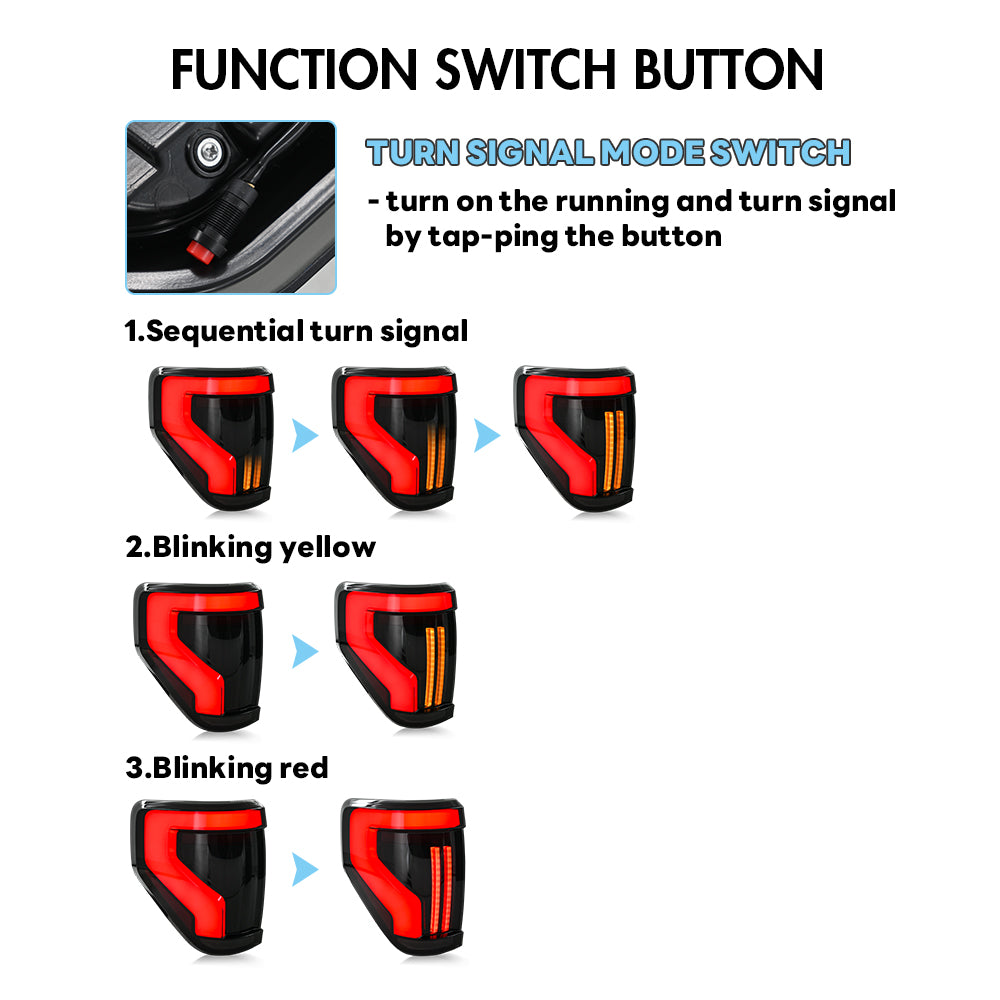 FUNCTION SWITCH BUTTON

TURN SIGNAL MODE SWITCH

- turn on the running and turn signal by tap-ping the button

1.Sequential turn signal

2.Blinking yellow

3.Blinking red