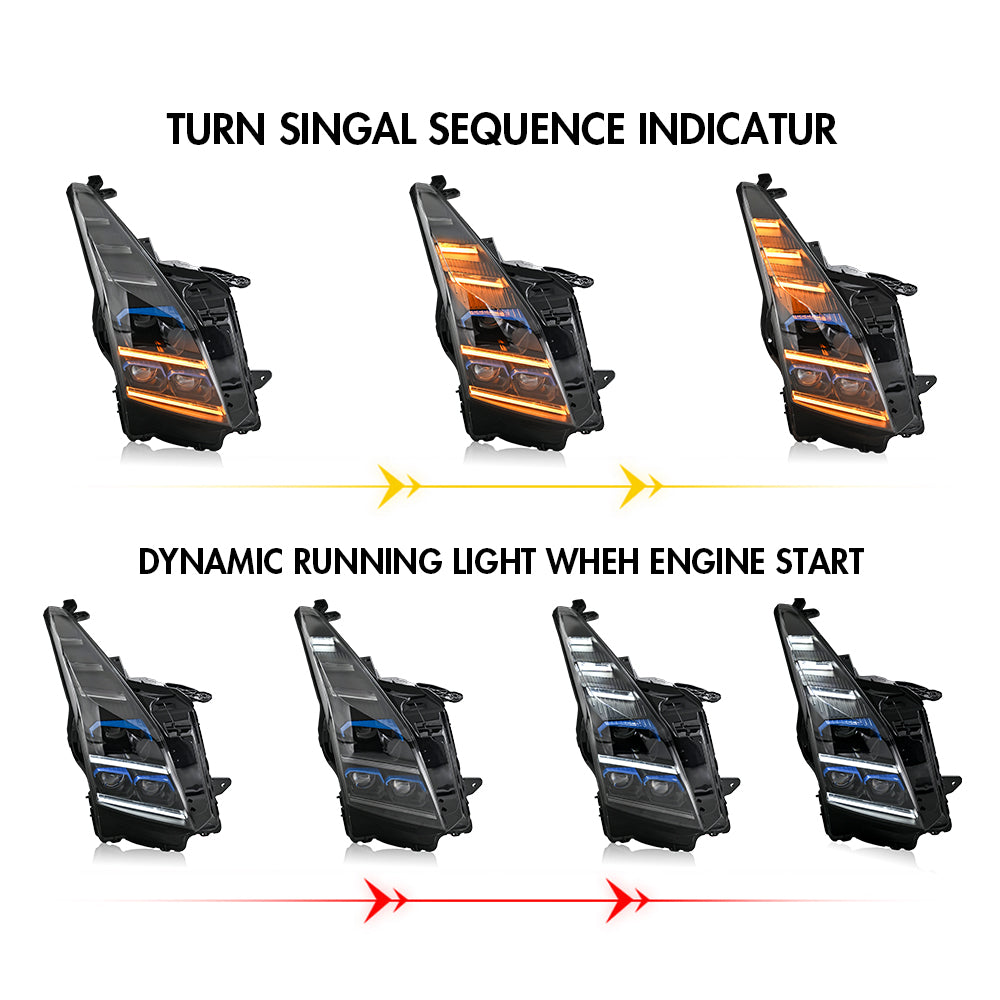 TURN SINGAL SEQUENCE INDICATUR

DYNAMIC RUNNING LIGHT WHEH ENGINE START