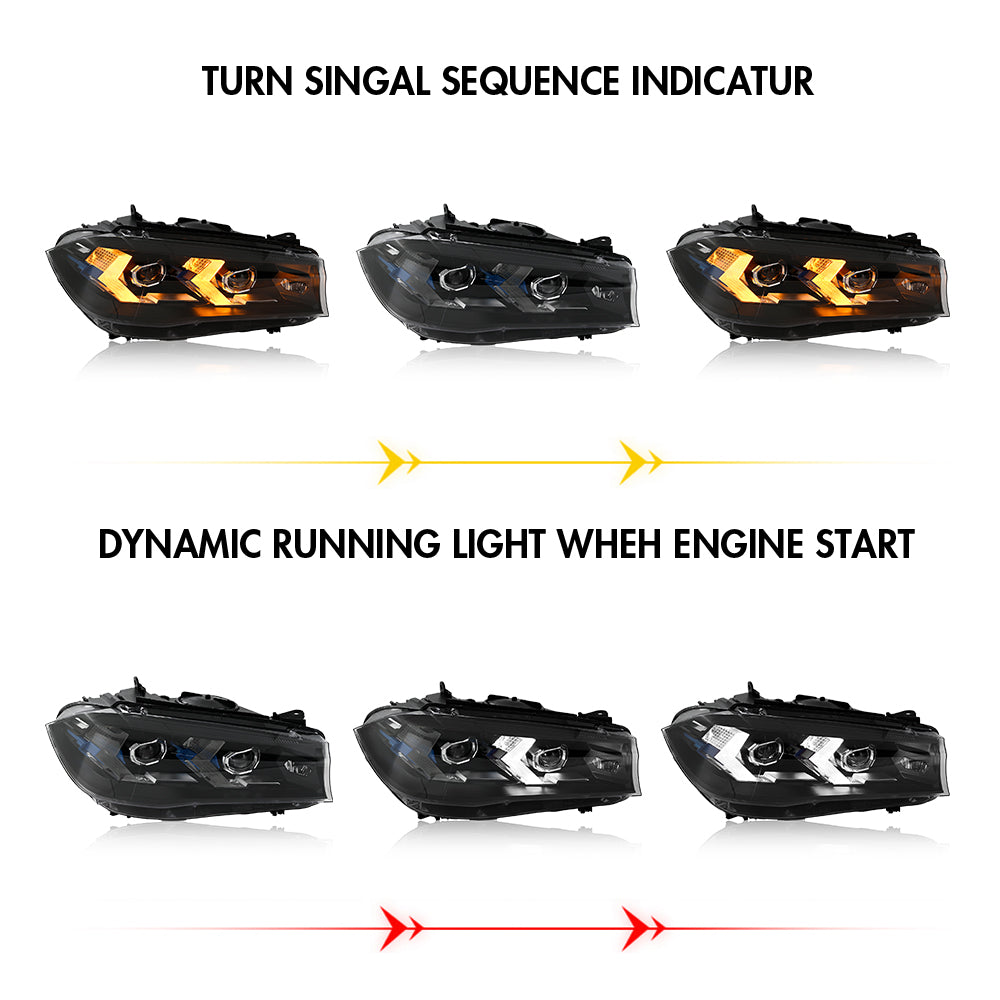 TURN SINGAL SEQUENCE INDICATUR

DYNAMIC RUNNING LIGHT WHEH ENGINE START