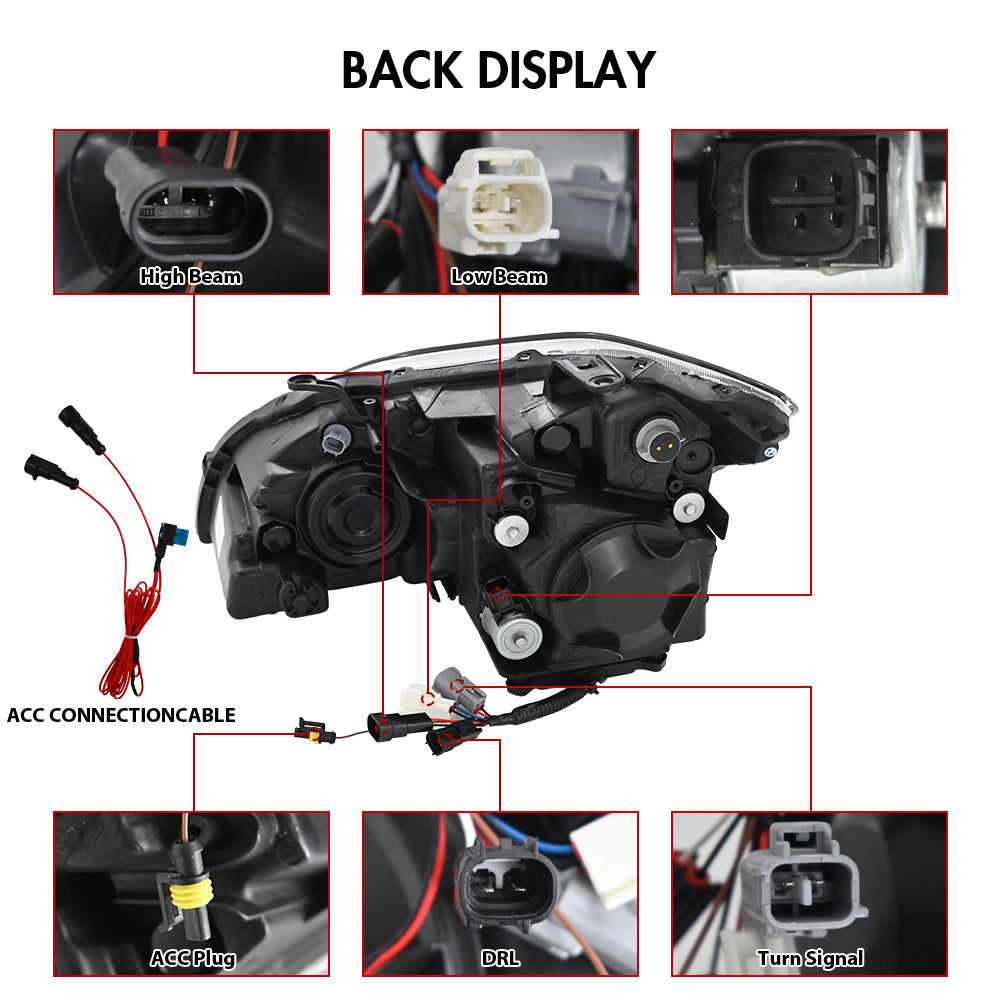 BACK DISPLAY

High Beam

Low Beam

ACC CONNECTIONCABLE

ACC Plug

DRL

Turn Signal