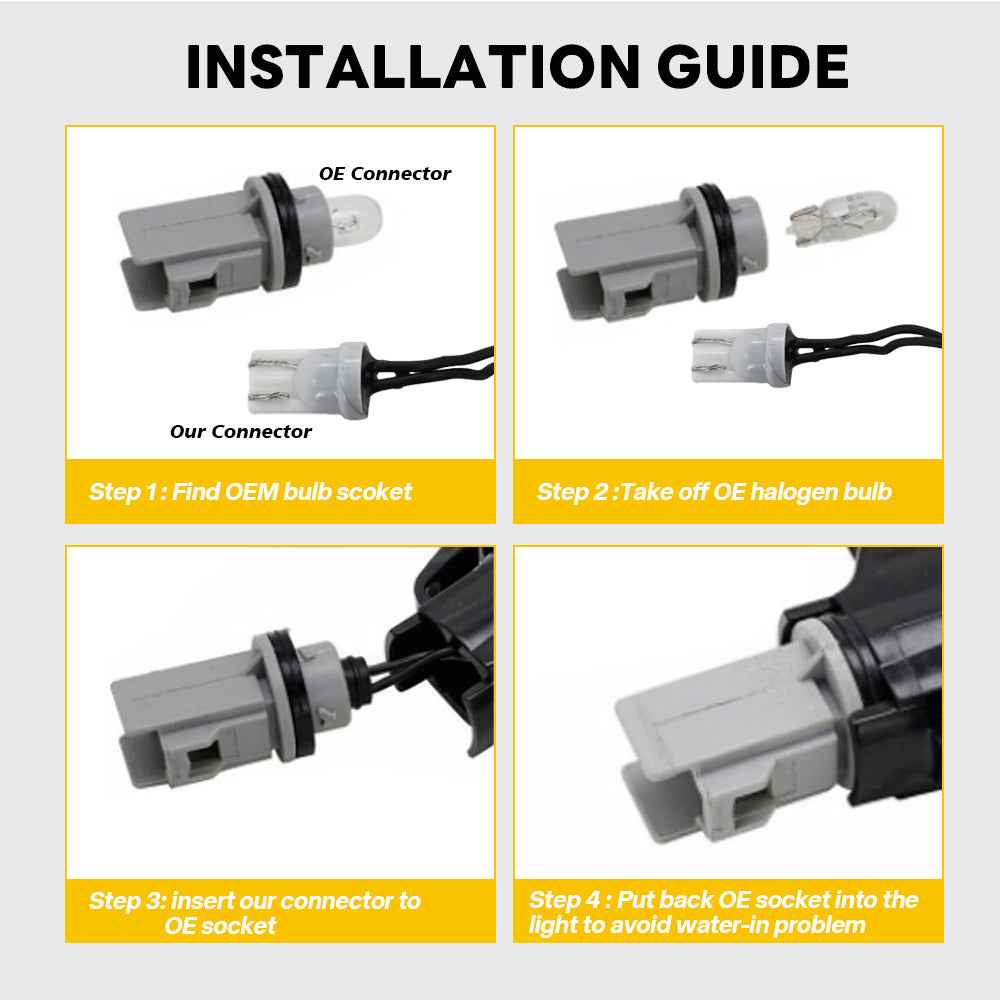 INSTALLATION GUIDE

OE Connector

Our Connector

Step 1 : Find OEM bulb scoket

Step 2 :Take off OE halogen bulb

Step 3: insert our connector to OE socket

Step 4 : Put back OE socket into the light to avoid water-in problem