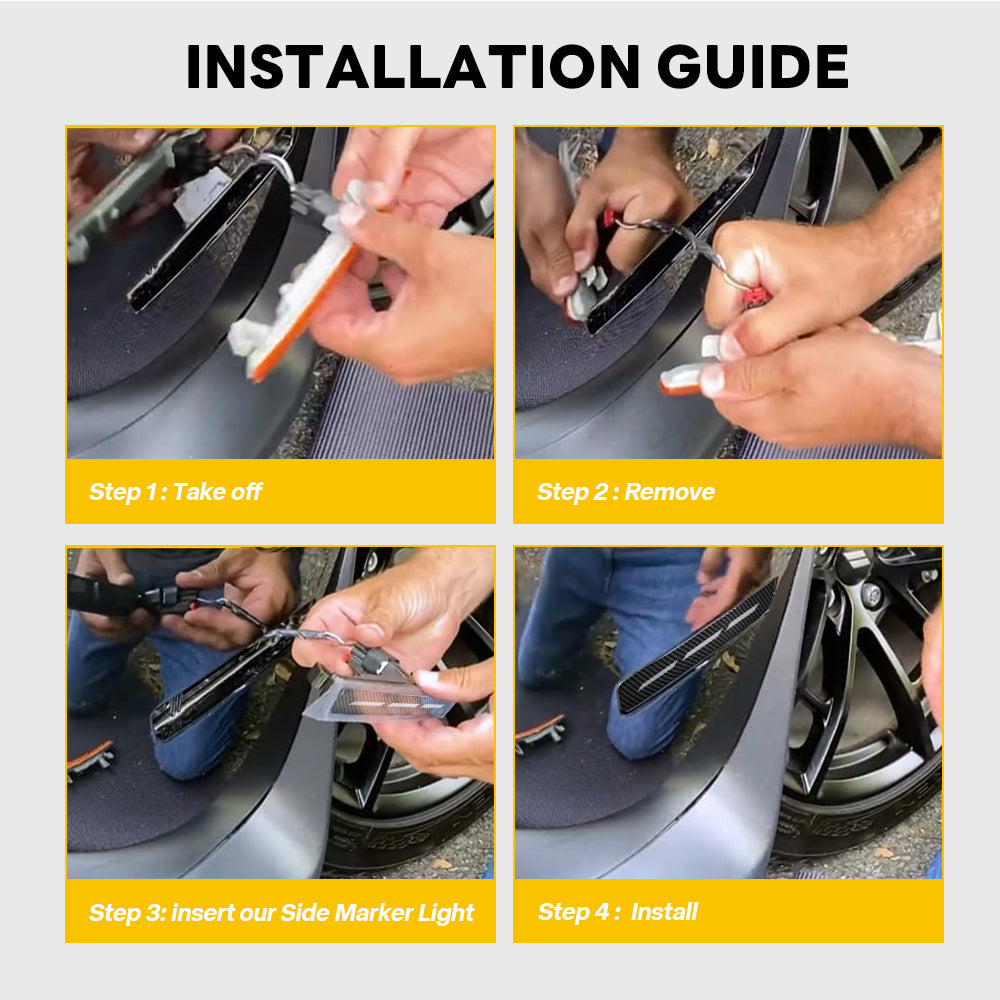 INSTALLATION GUIDE

Step 1 : Take off

Step 2 : Remove

Step 3: insert our Side Marker Light

Step 4 : Install