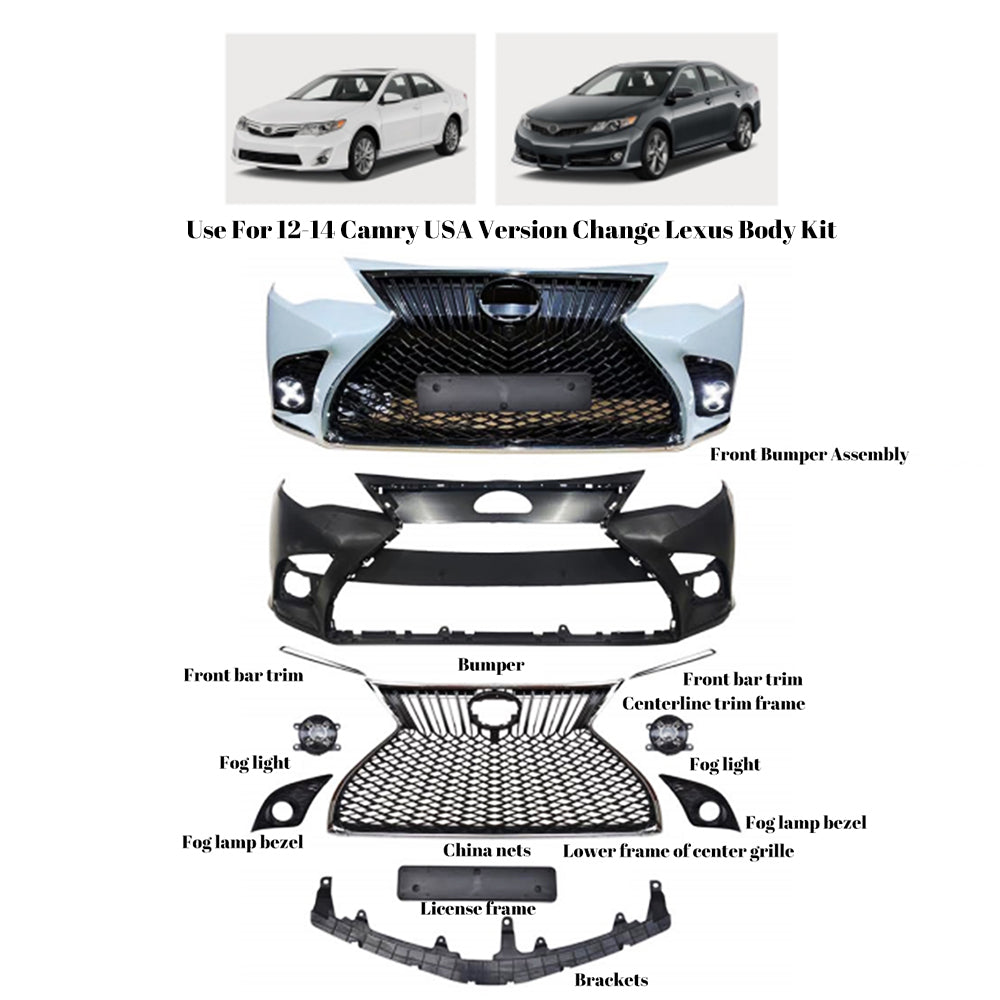 Use For 12-14 Camry USA Version Change Lexus Body Kit

Front Bumper Assembly

Front bar trim

Bumper

Front bar trim

Centerline trim frame

Fog light

Fog light

Fog lamp bezel

Fog lamp bezel

China nets

Lower frame of center grille

License frame

Brackets